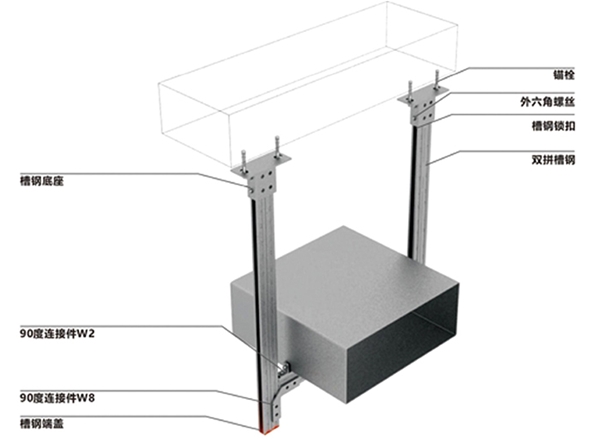 锚栓
外六角螺丝
槽钢锁扣
双拼槽钢
槽钢底座
90度连接件W2
90度连接件W8
槽钢端盖